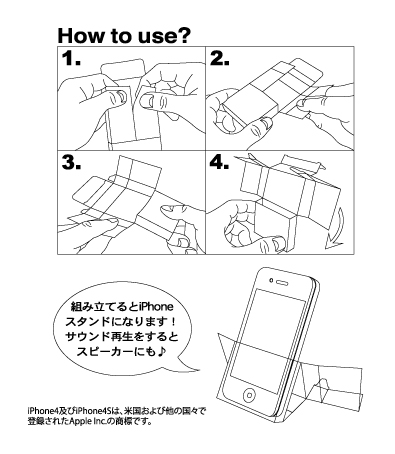 How to use?

1.

2.

3.

4.

組み立てるとiPhone
スタンドになります！
サウンド再生をすると
スピーカーにも♪

iPhone4及びiPhone4Sは、米国および他の国々で登録されたApple Inc.の商標です。